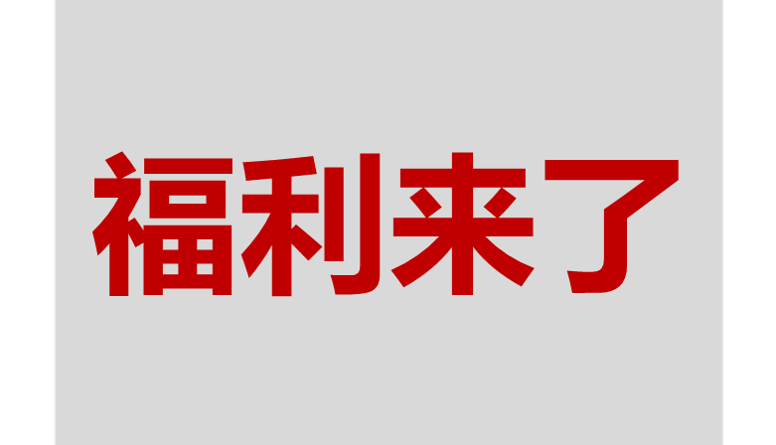 福利来了